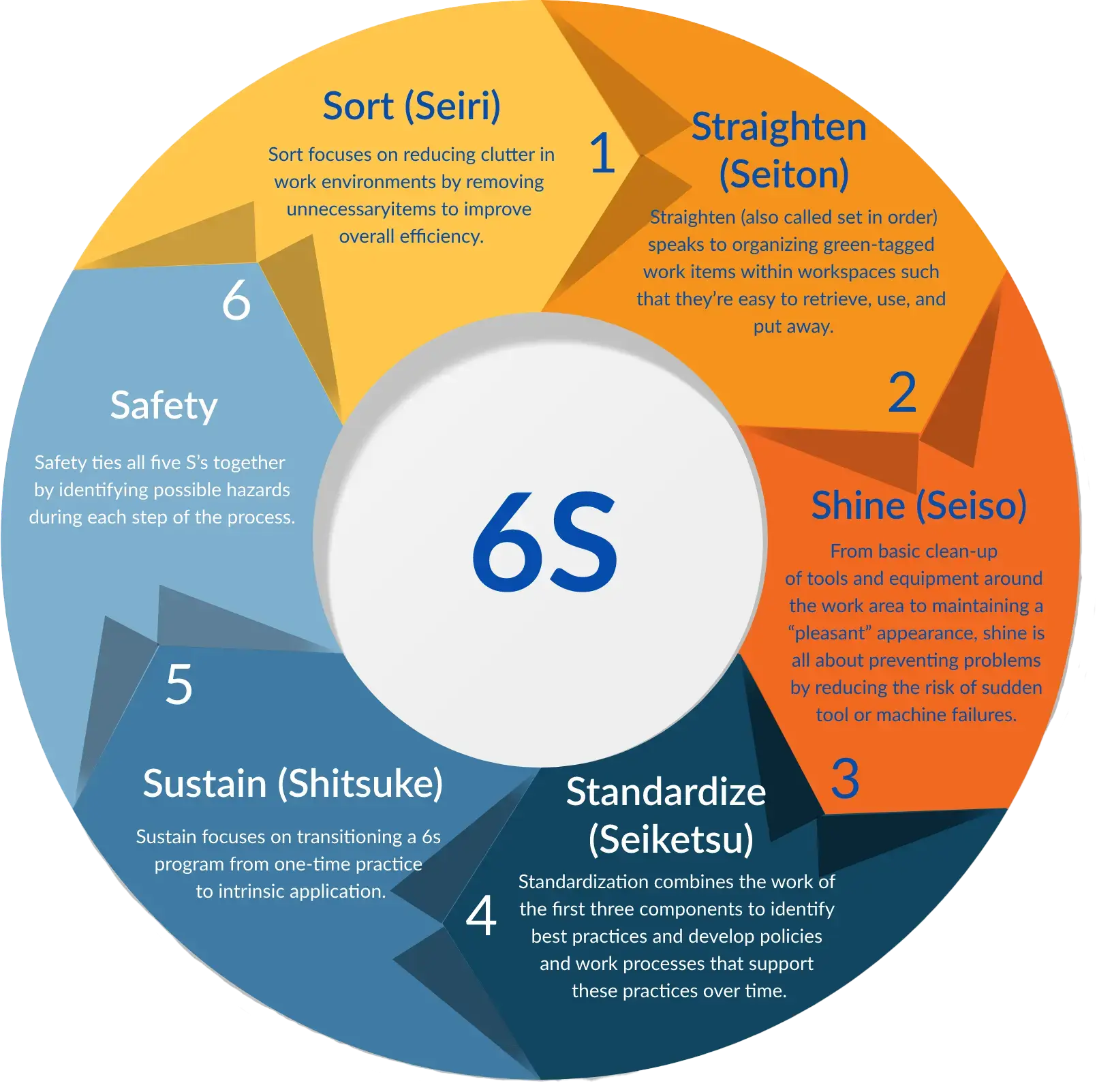 6S

Sort (Seiri)

Sort focuses on reducing clutter in work environments by removing unnecessaryitems to improve overall efficiency.

1

Straighten (Seiton)

Straighten (also called set in order) speaks to organizing green-tagged work items within workspaces such that they're easy to retrieve, use, and put away.

2

Shine (Seiso)

From basic clean-up of tools and equipment around the work area to maintaining a "pleasant" appearance, shine is all about preventing problems by reducing the risk of sudden tool or machine failures.

3

Standardize (Seiketsu)

Standardization combines the work of the first three components to identify best practices and develop policies and work processes that support these practices over time.

4

Sustain (Shitsuke)

Sustain focuses on transitioning a 6s program from one-time practice to intrinsic application.

5

Safety

Safety ties all five S's together by identifying possible hazards during each step of the process.

6